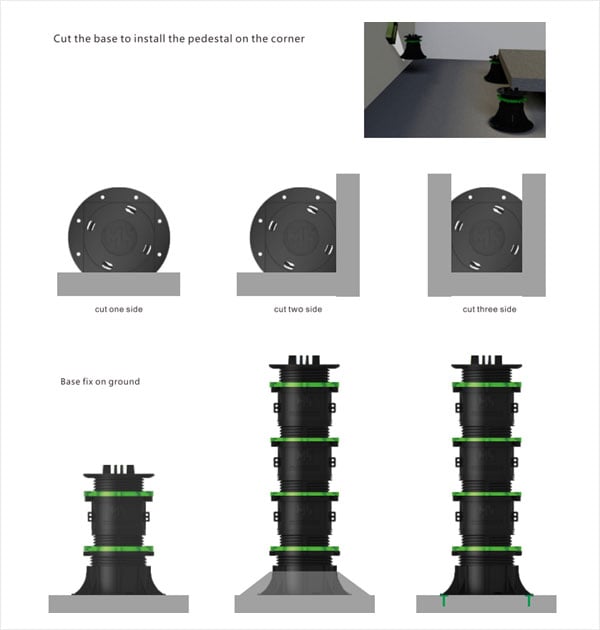 Cut the base to install the pedestal on the corner

cut one side

cut two side

cut three side

Base fix on ground