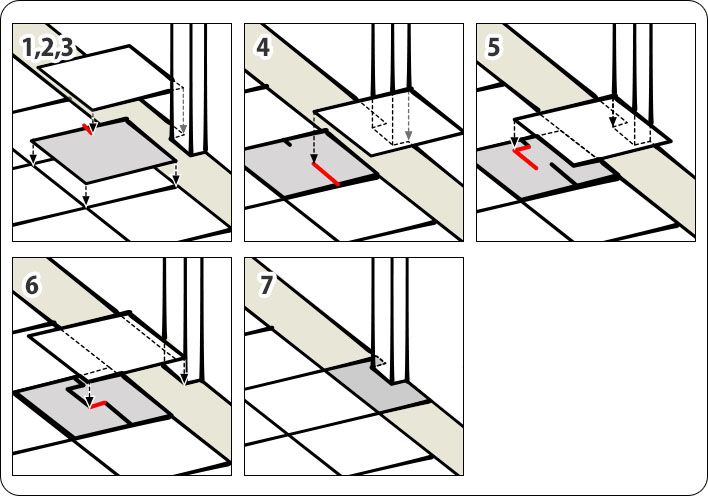 1,2,3

4

5

6

7